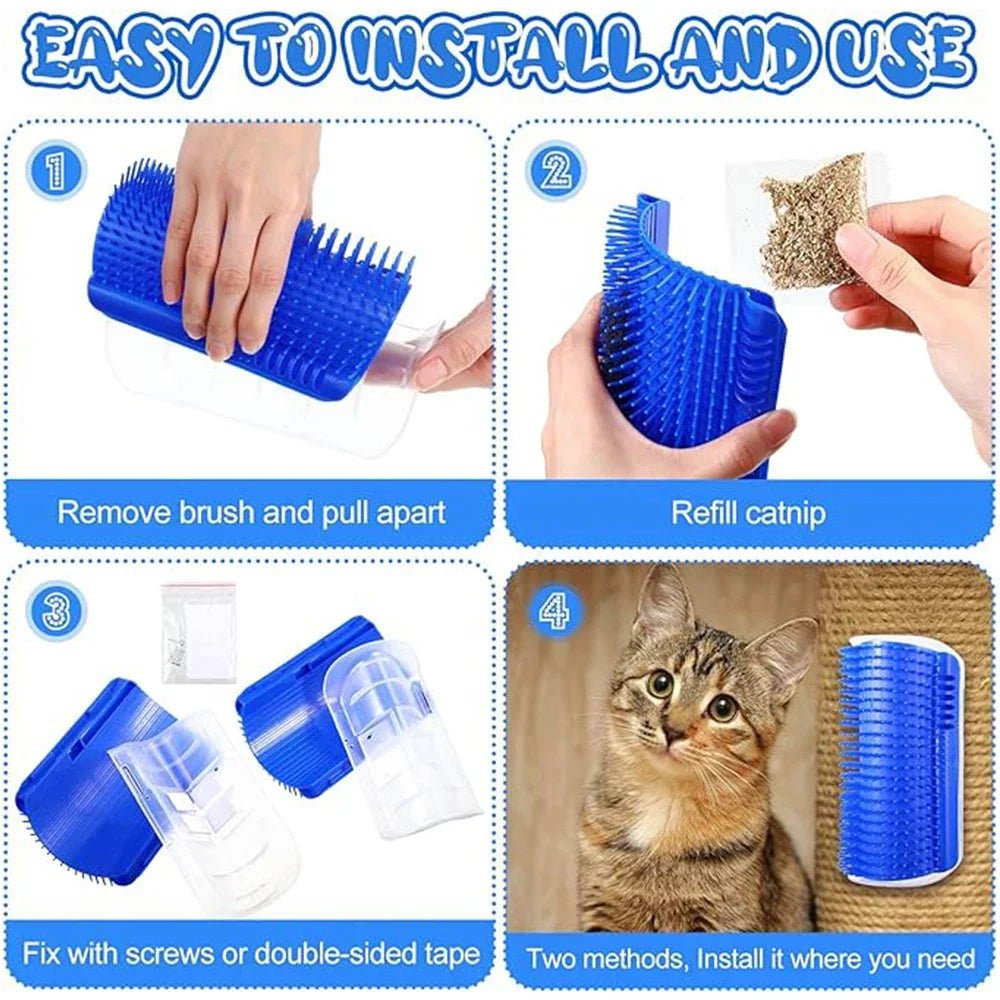 EASY TO INSTALL AND USE

1

Remove brush and pull apart

2

Refill catnip

3

Fix with screws or double-sided tape

4

Two methods, Install it where you need